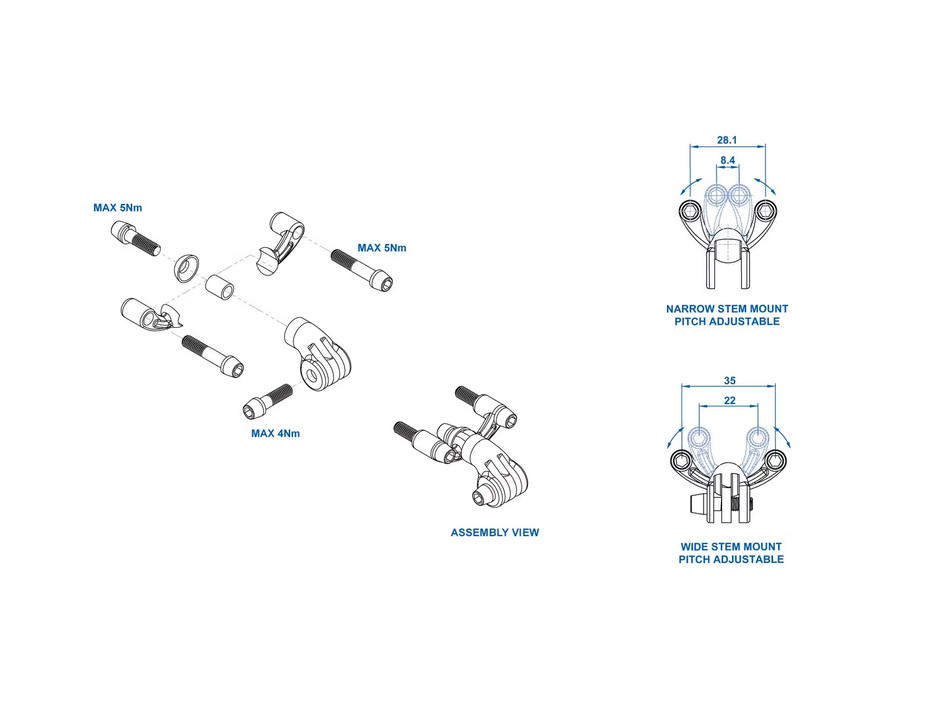 MAX 5Nm

MAX 5Nm

MAX 4Nm

ASSEMBLY VIEW

28.1

8.4

NARROW STEM MOUNT
PITCH ADJUSTABLE

35

22

WIDE STEM MOUNT
PITCH ADJUSTABLE