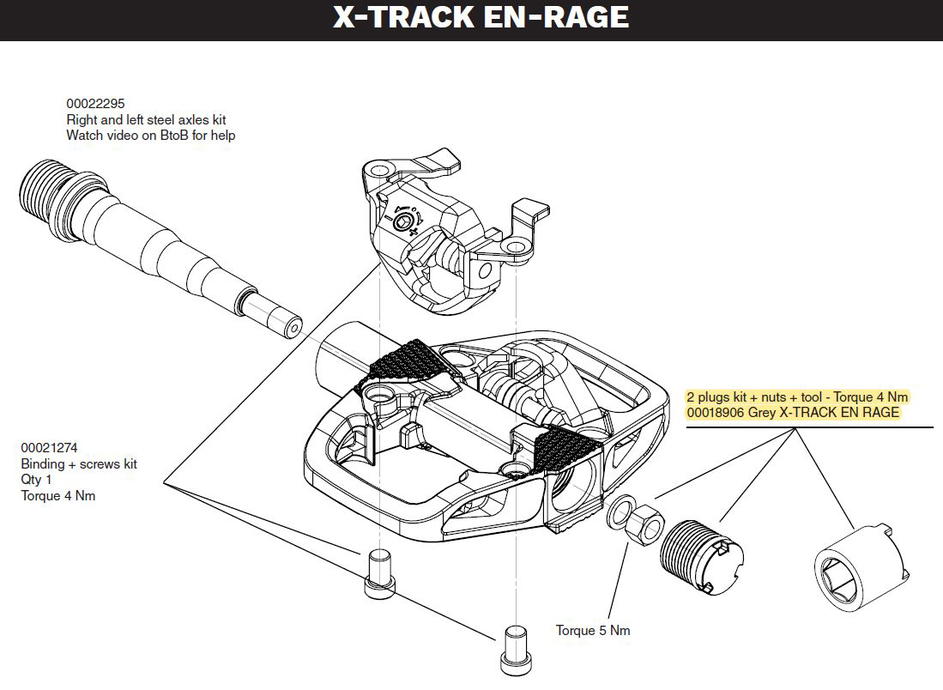 X-TRACK EN-RAGE

00022295
Right and left steel axles kit
Watch video on BtoB for help

2 plugs kit + nuts + tool - Torque 4 Nm
00018906 Grey X-TRACK EN RAGE

00021274
Binding + screws kit
Qty 1
Torque 4 Nm

Torque 5 Nm