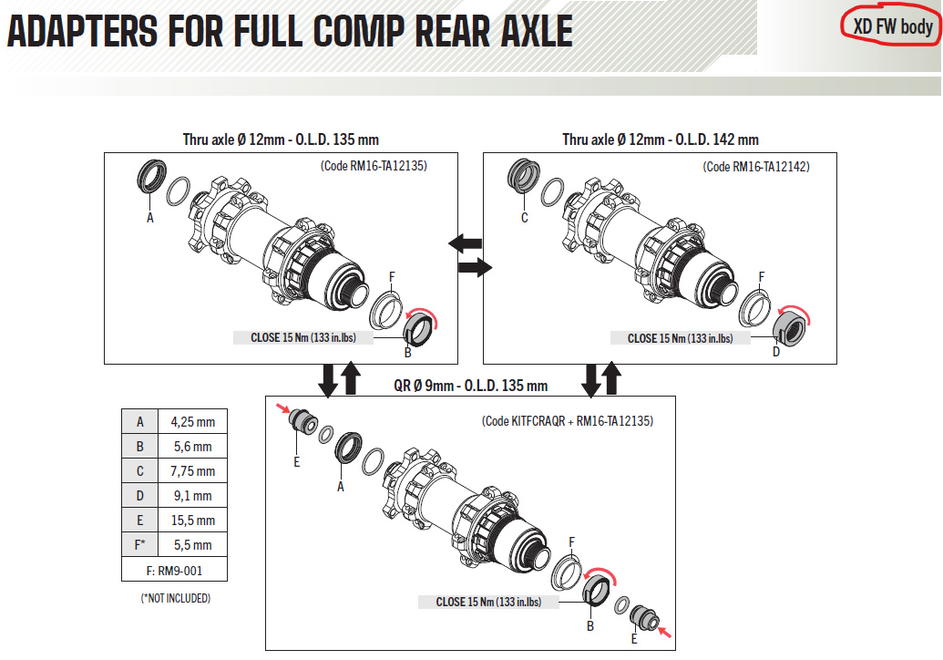 ADAPTERS FOR FULL COMP REAR AXLE

XD FW body

Thru axle Ø 12mm - O.L.D. 135 mm

(Code RM16-TA12135)

A

F

CLOSE 15 Nm (133 in.lbs)

B

Thru axle Ø 12mm - O.L.D. 142 mm

(Code RM16-TA12142)

C

F

CLOSE 15 Nm (133 in.lbs)

D

QR Ø 9mm - O.L.D. 135 mm

(Code KITFCRAQR + RM16-TA12135)

E

A

F

CLOSE 15 Nm (133 in.lbs)

B

E

| A | 4,25 mm |
|---|---|
| B | 5,6 mm |
| C | 7,75 mm |
| D | 9,1 mm |
| E | 15,5 mm |
| F* | 5,5 mm |
| F: RM9-001 | |

(*NOT INCLUDED)