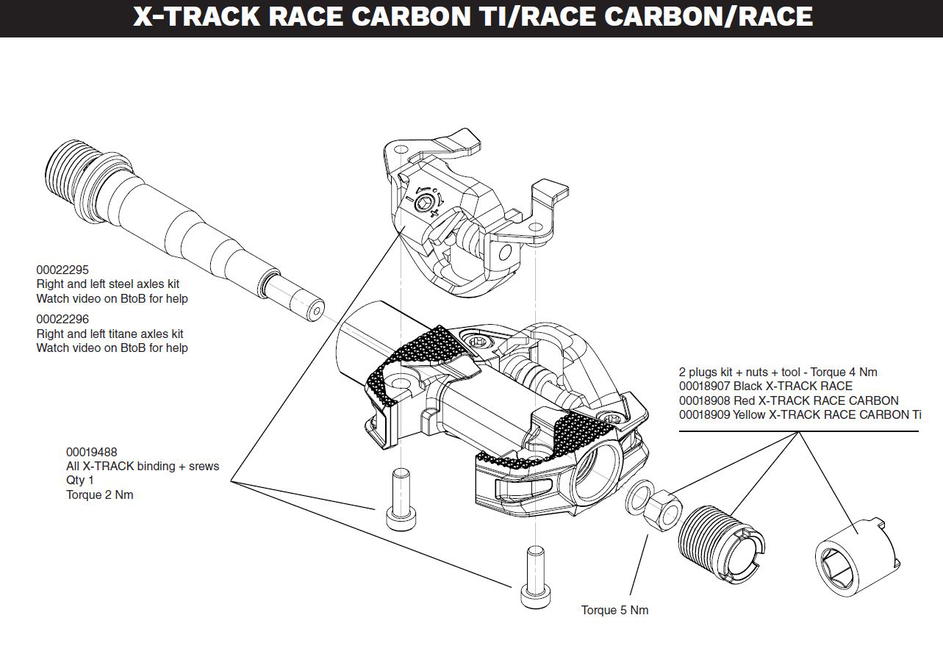 X-TRACK RACE CARBON TI/RACE CARBON/RACE

00022295
Right and left steel axles kit
Watch video on BtoB for help

00022296
Right and left titane axles kit
Watch video on BtoB for help

2 plugs kit + nuts + tool - Torque 4 Nm
00018907 Black X-TRACK RACE
00018908 Red X-TRACK RACE CARBON
00018909 Yellow X-TRACK RACE CARBON Ti

00019488
All X-TRACK binding + srews
Qty 1
Torque 2 Nm

Torque 5 Nm