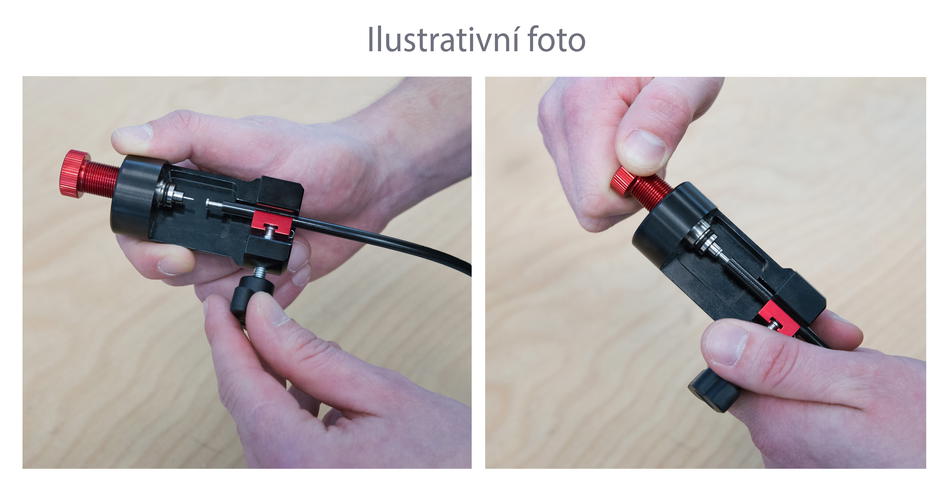 Ilustrativní foto