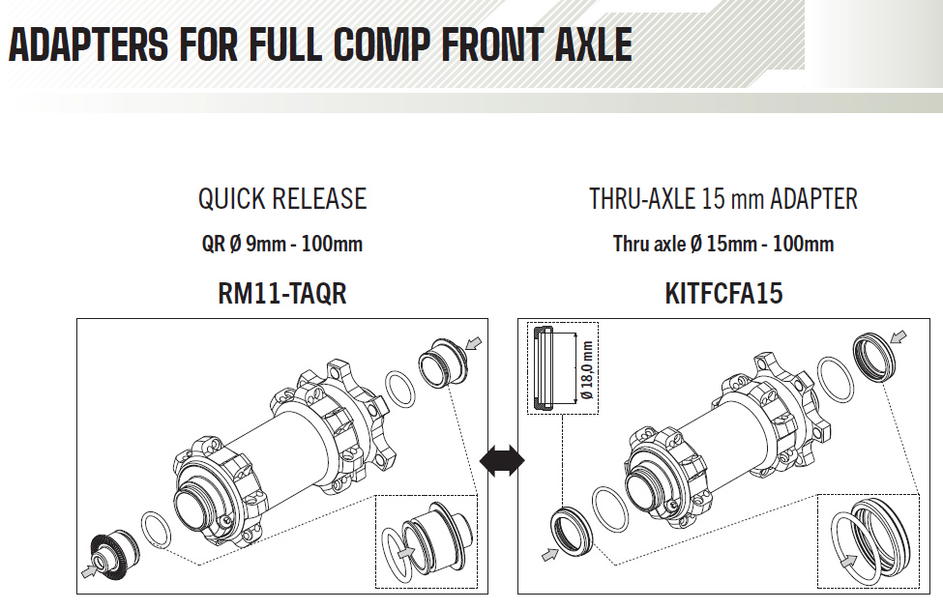 ADAPTERS FOR FULL COMP FRONT AXLE

QUICK RELEASE

QR Ø 9mm - 100mm

RM11-TAQR

THRU-AXLE 15 mm ADAPTER

Thru axle Ø 15mm - 100mm

KITFCFA15

Ø 18,0 mm