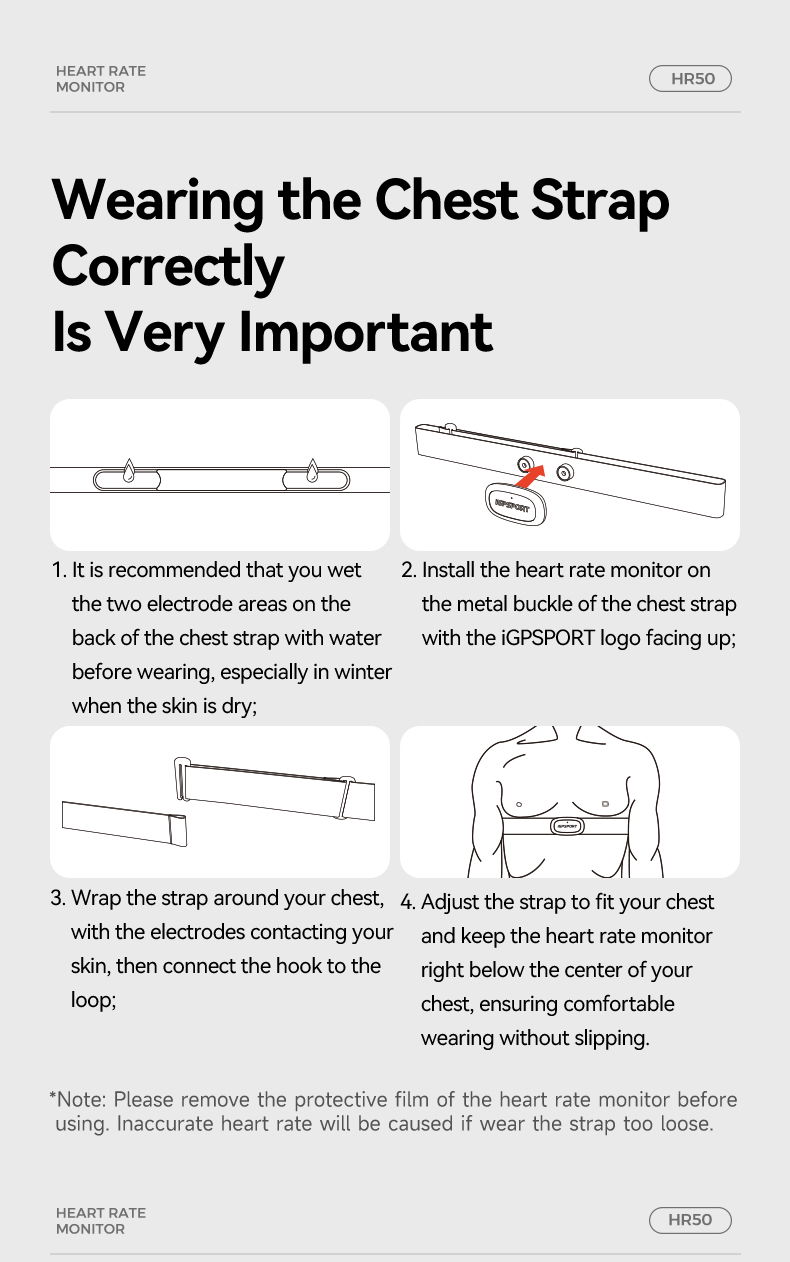 HEART RATE MONITOR

HR50

Wearing the Chest Strap Correctly
Is Very Important

iGPSPORT

1. It is recommended that you wet the two electrode areas on the back of the chest strap with water before wearing, especially in winter when the skin is dry;

2. Install the heart rate monitor on the metal buckle of the chest strap with the iGPSPORT logo facing up;

iGPSPORT

3. Wrap the strap around your chest, with the electrodes contacting your skin, then connect the hook to the loop;

4. Adjust the strap to fit your chest and keep the heart rate monitor right below the center of your chest, ensuring comfortable wearing without slipping.

*Note: Please remove the protective film of the heart rate monitor before using. Inaccurate heart rate will be caused if wear the strap too loose.

HEART RATE MONITOR

HR50