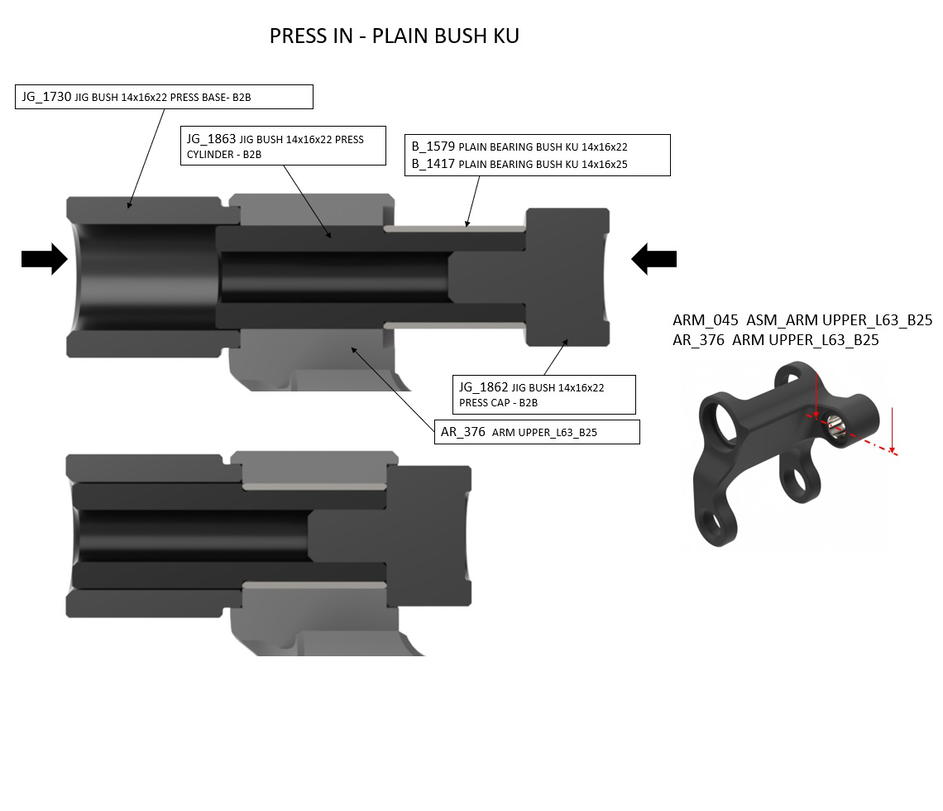 PRESS IN - PLAIN BUSH KU

JG_1730 JIG BUSH 14x16x22 PRESS BASE- B2B

JG_1863 JIG BUSH 14x16x22 PRESS CYLINDER - B2B

B_1579 PLAIN BEARING BUSH KU 14x16x22
B_1417 PLAIN BEARING BUSH KU 14x16x25

JG_1862 JIG BUSH 14x16x22 PRESS CAP - B2B

AR_376 ARM UPPER_L63_B25

ARM_045 ASM_ARM UPPER_L63_B25
AR_376 ARM UPPER_L63_B25