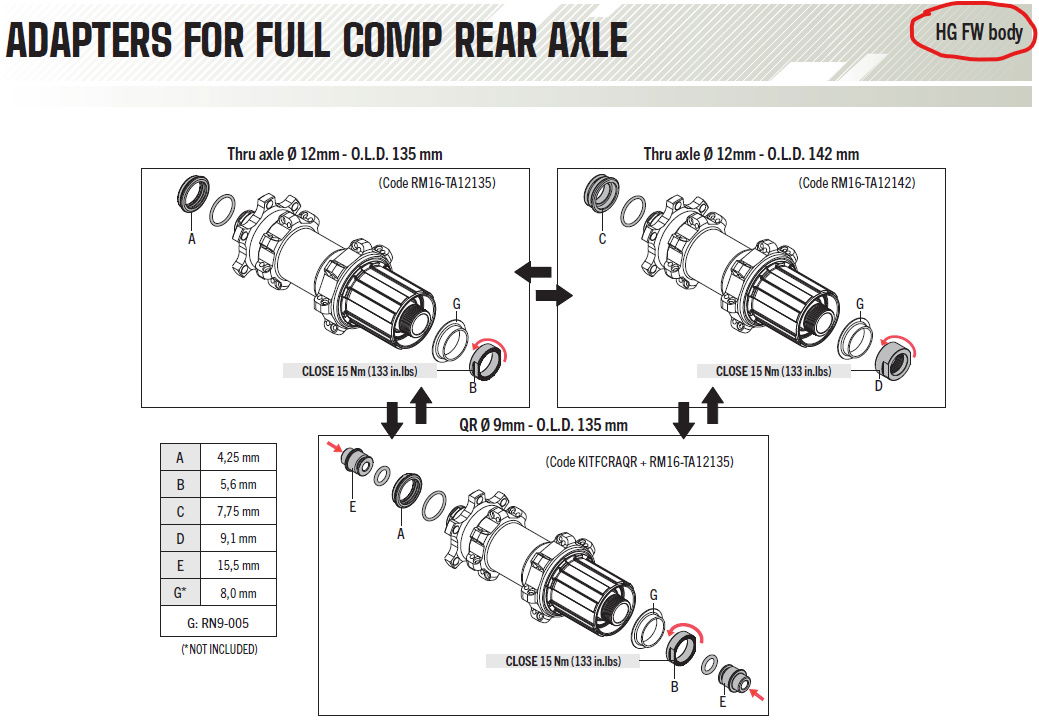 ADAPTERS FOR FULL COMP REAR AXLE

HG FW body

Thru axle Ø 12mm - O.L.D. 135 mm

(Code RM16-TA12135)

A

G

CLOSE 15 Nm (133 in.lbs)

B

Thru axle Ø 12mm - O.L.D. 142 mm

(Code RM16-TA12142)

C

G

CLOSE 15 Nm (133 in.lbs)

D

QR Ø 9mm - O.L.D. 135 mm

(Code KITFCRAQR + RM16-TA12135)

E

A

G

CLOSE 15 Nm (133 in.lbs)

B

E

| A | 4,25 mm |
|---|---|
| B | 5,6 mm |
| C | 7,75 mm |
| D | 9,1 mm |
| E | 15,5 mm |
| G* | 8,0 mm |
| G: RN9-005 | |

(*NOT INCLUDED)